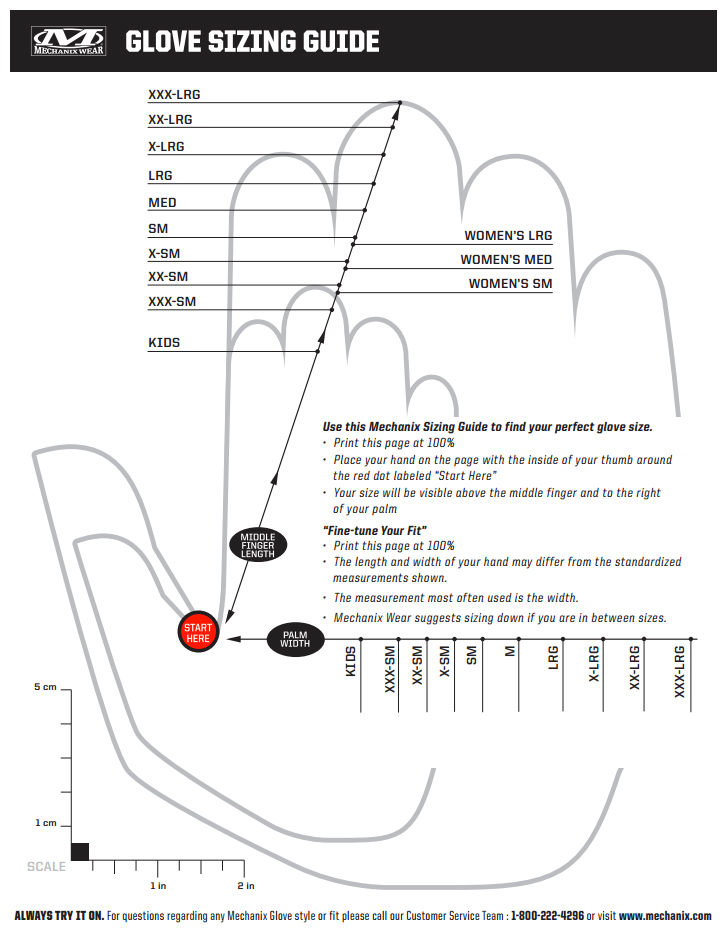 MECHANIX WEAR

GLOVE SIZING GUIDE

XXX-LRG
XX-LRG
X-LRG
LRG
MED
SM
X-SM
XX-SM
XXX-SM
KIDS

WOMEN'S LRG
WOMEN'S MED
WOMEN'S SM

Use this Mechanix Sizing Guide to find your perfect glove size.
• Print this page at 100%
• Place your hand on the page with the inside of your thumb around the red dot labeled "Start Here"
• Your size will be visible above the middle finger and to the right of your palm

"Fine-tune Your Fit"
• Print this page at 100%
• The length and width of your hand may differ from the standardized measurements shown.
• The measurement most often used is the width.
• Mechanix Wear suggests sizing down if you are in between sizes.

MIDDLE FINGER LENGTH

START HERE

PALM WIDTH

KIDS
XXX-SM
XX-SM
X-SM
SM
M
LRG
X-LRG
XX-LRG
XXX-LRG

5 cm
1 cm
SCALE
1 in
2 in

ALWAYS TRY IT ON. For questions regarding any Mechanix Glove style or fit please call our Customer Service Team : 1-800-222-4296 or visit www.mechanix.com